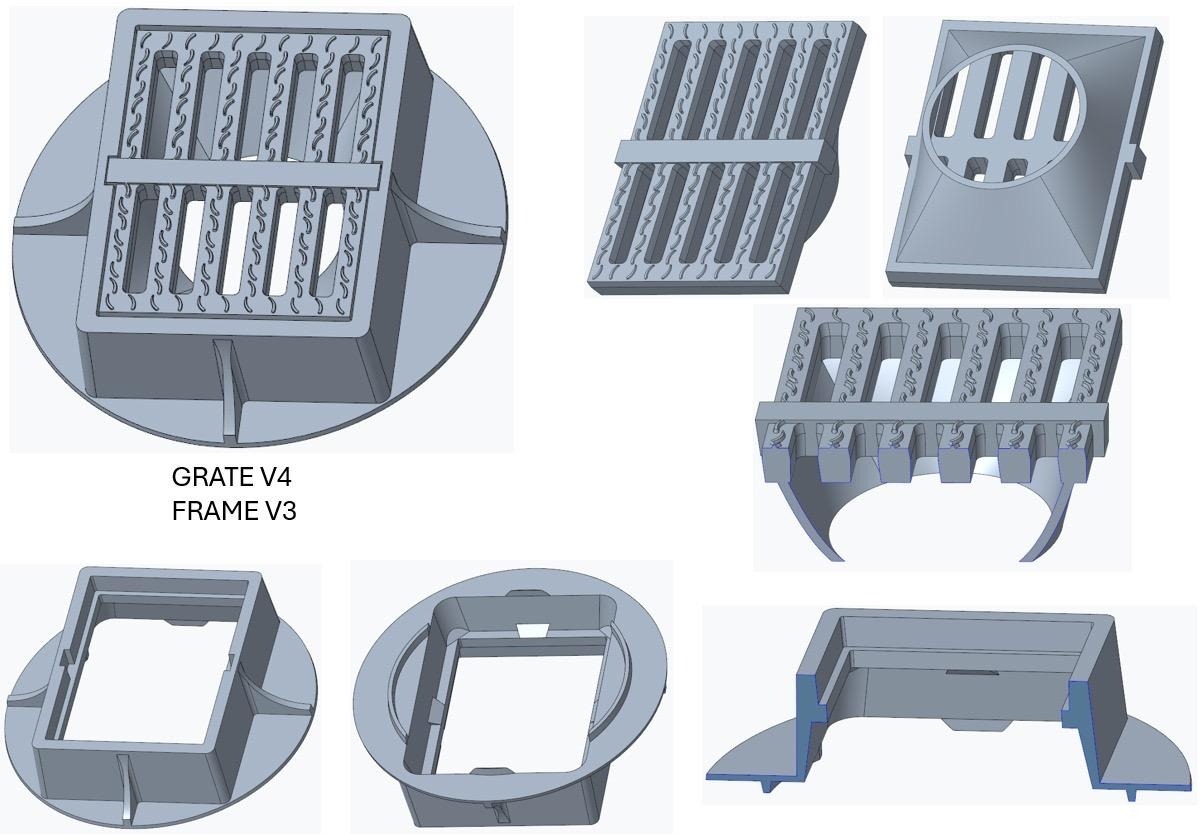 GRATE V4
FRAME V3